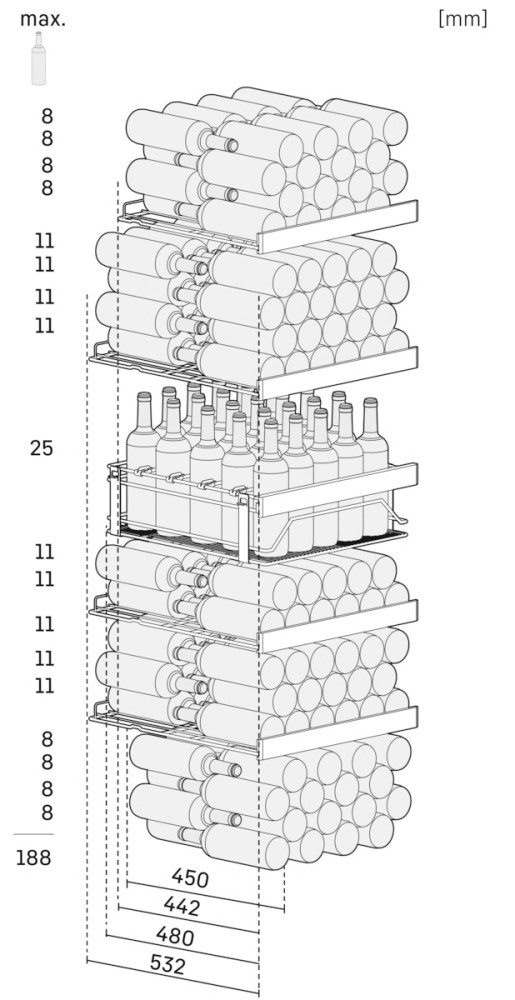 max.

[mm]

8
8
8
8

11
11
11
11

25

11
11
11
11
11

8
8
8
8

188

450
442
480
532